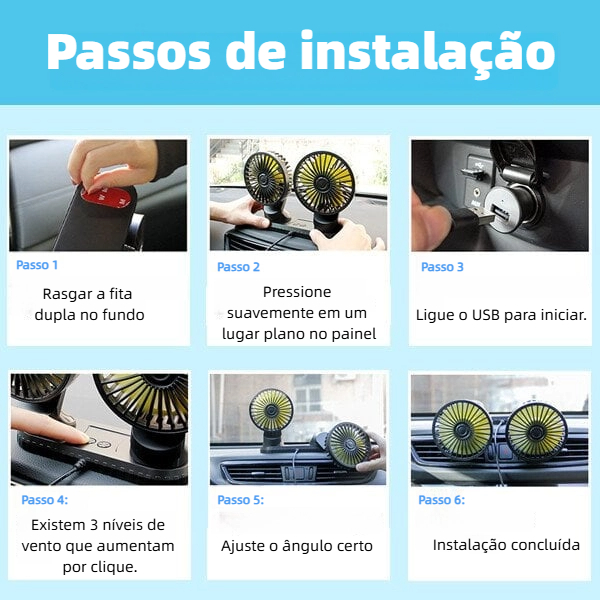 Passos de instalação

Passo 1

Rasgar a fita dupla no fundo

Passo 2

Pressione suavemente em um lugar plano no painel

Passo 3

Ligue o USB para iniciar.

Passo 4:

Existem 3 níveis de vento que aumentam por clique.

Passo 5:

Ajuste o ângulo certo

Passo 6:

Instalação concluída