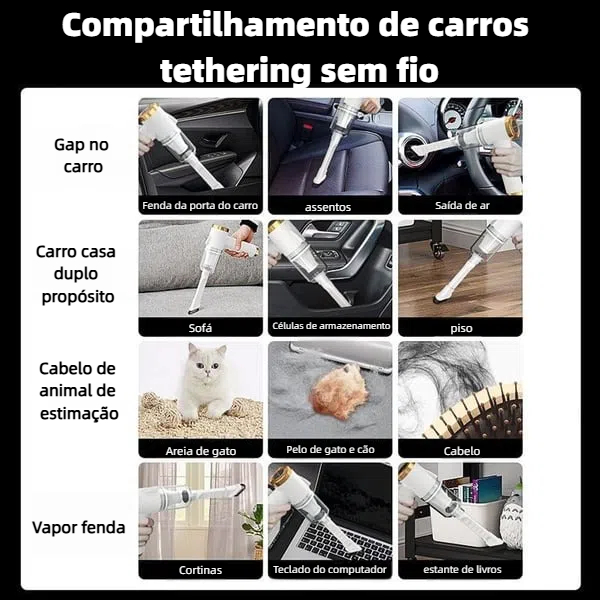 Compartilhamento de carros tethering sem fio

Gap no carro

Fenda da porta do carro

assentos

Saída de ar

Carro casa duplo propósito

Sofá

Células de armazenamento

piso

Cabelo de animal de estimação

Areia de gato

Pelo de gato e cão

Cabelo

Vapor fenda

Cortinas

Teclado do computador

estante de livros