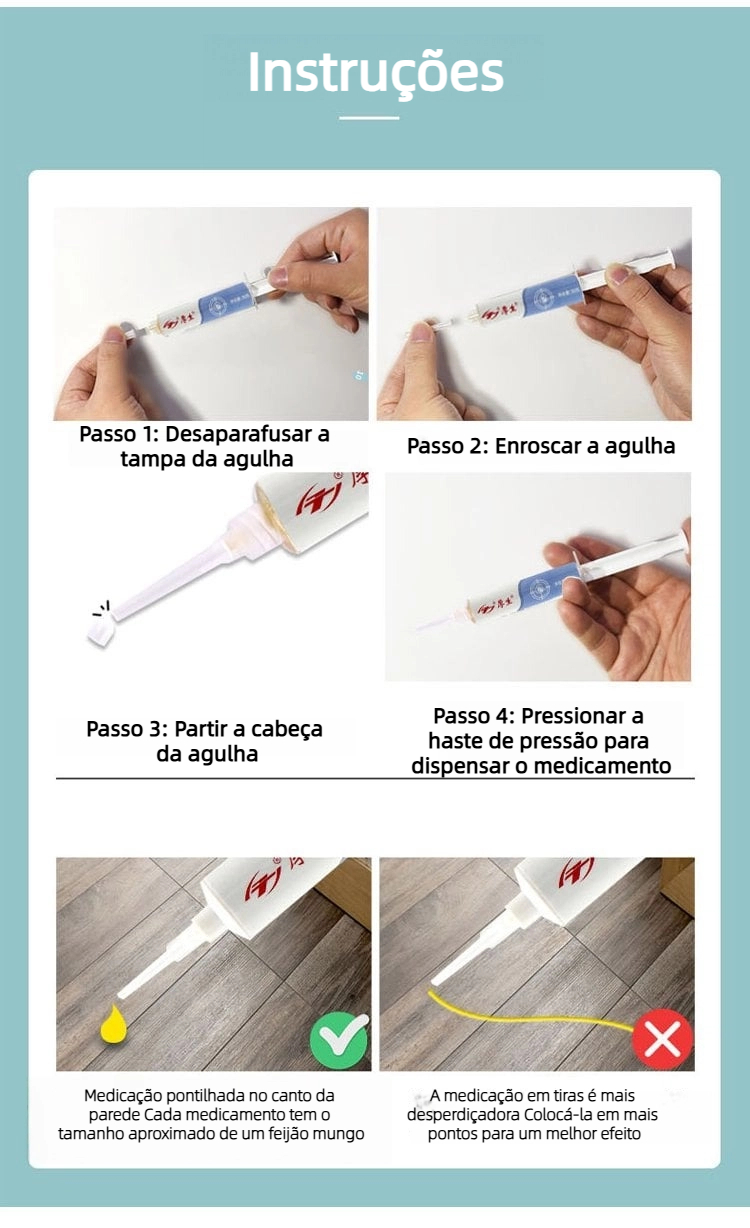 Instruções

Passo 1: Desaparafusar a tampa da agulha

Passo 2: Enroscar a agulha

Passo 3: Partir a cabeça da agulha

Passo 4: Pressionar a haste de pressão para dispensar o medicamento

Medicação pontilhada no canto da parede Cada medicamento tem o tamanho aproximado de um feijão mungo

A medicação em tiras é mais desperdiçadora Colocá-la em mais pontos para um melhor efeito