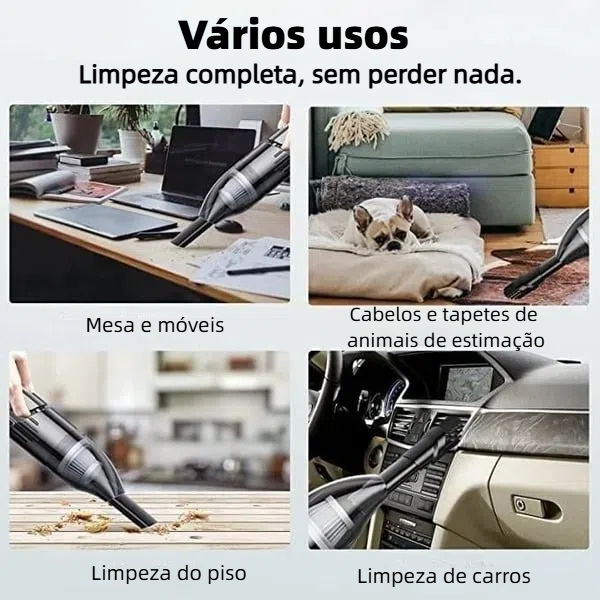 Vários usos

Limpeza completa, sem perder nada.

Mesa e móveis

Cabelos e tapetes de animais de estimação

Limpeza do piso

Limpeza de carros