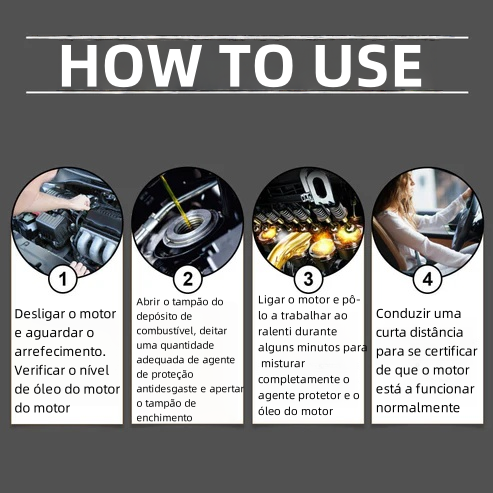 HOW TO USE

1

Desligar o motor e aguardar o arrefecimento. Verificar o nível de óleo do motor do motor

2

Abrir o tampão do depósito de combustível, deitar uma quantidade adequada de agente de proteção antidesgaste e apertar o tampão de enchimento

3

Ligar o motor e pô-lo a trabalhar ao ralenti durante alguns minutos para misturar completamente o agente protetor e o óleo do motor

4

Conduzir uma curta distância para se certificar de que o motor está a funcionar normalmente