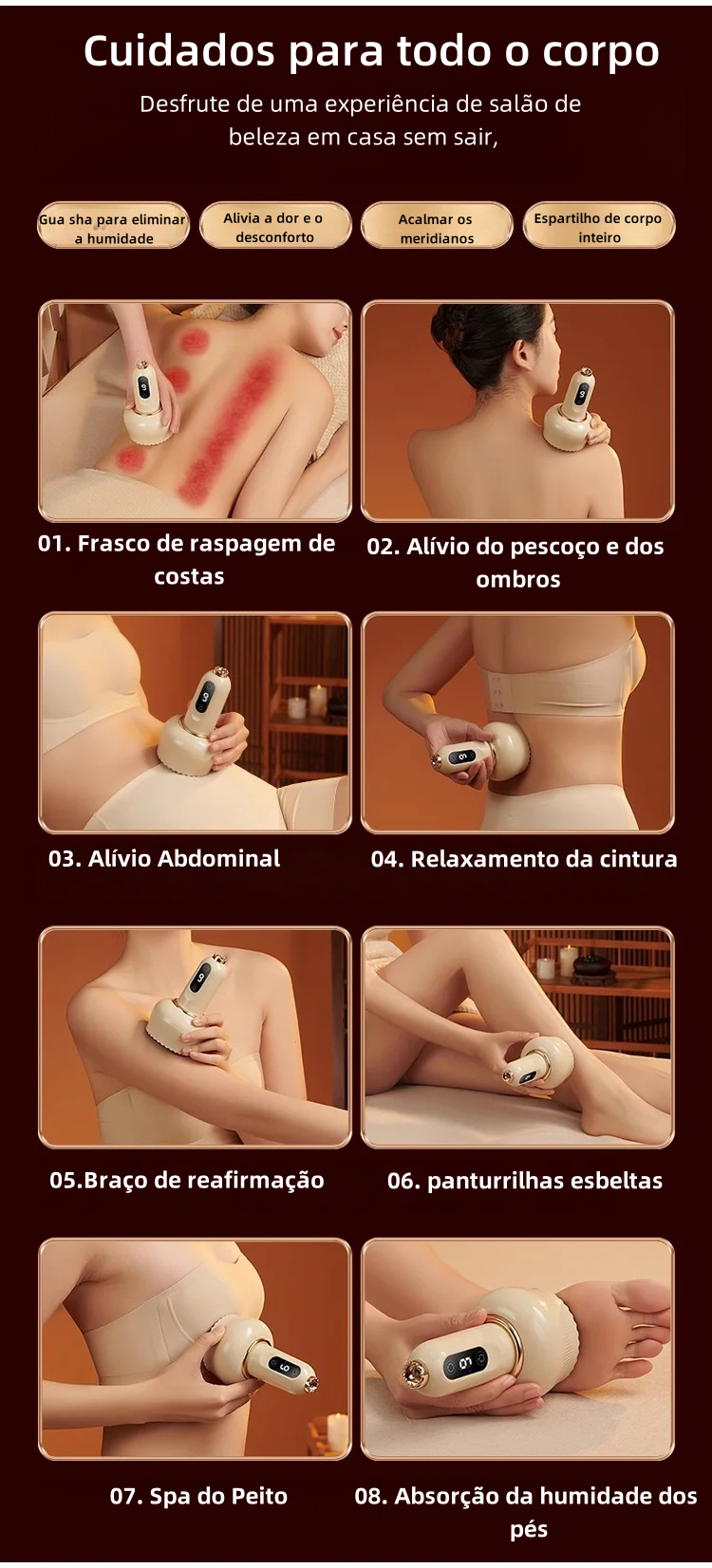 Cuidados para todo o corpo

Desfrute de uma experiência de salão de beleza em casa sem sair,

Gua sha para eliminar a humidade

Alivia a dor e o desconforto

Acalmar os meridianos

Espartilho de corpo inteiro

01. Frasco de raspagem de costas

02. Alívio do pescoço e dos ombros

03. Alívio Abdominal

04. Relaxamento da cintura

05.Braço de reafirmação

06. panturrilhas esbeltas

07. Spa do Peito

08. Absorção da humidade dos pés