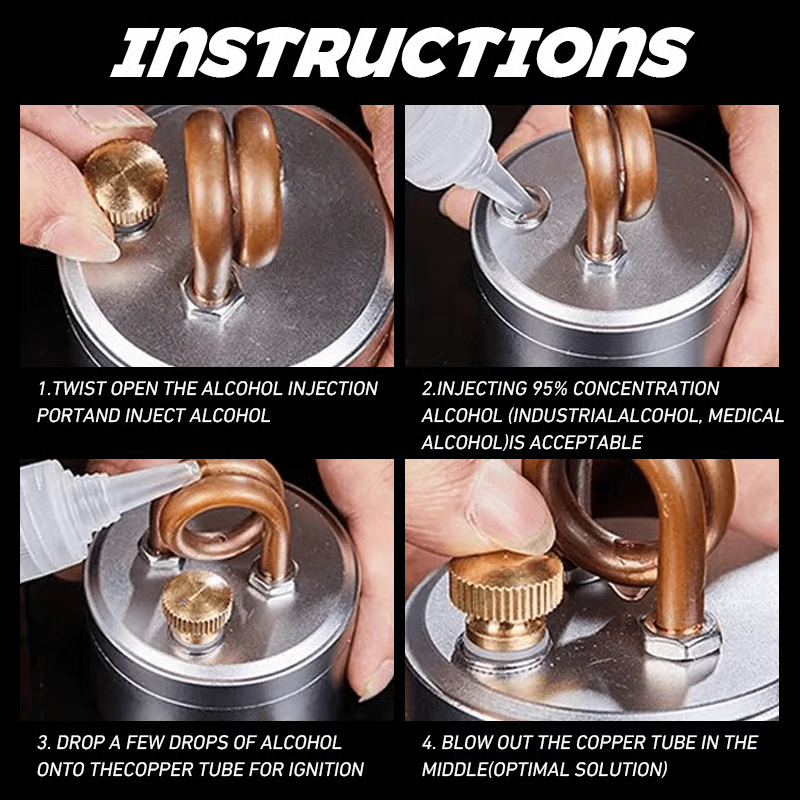 INSTRUCTIONS

1.TWIST OPEN THE ALCOHOL INJECTION PORTAND INJECT ALCOHOL

2.INJECTING 95% CONCENTRATION ALCOHOL (INDUSTRIALALCOHOL, MEDICAL ALCOHOL)IS ACCEPTABLE

3. DROP A FEW DROPS OF ALCOHOL ONTO THECOPPER TUBE FOR IGNITION

4. BLOW OUT THE COPPER TUBE IN THE MIDDLE(OPTIMAL SOLUTION)