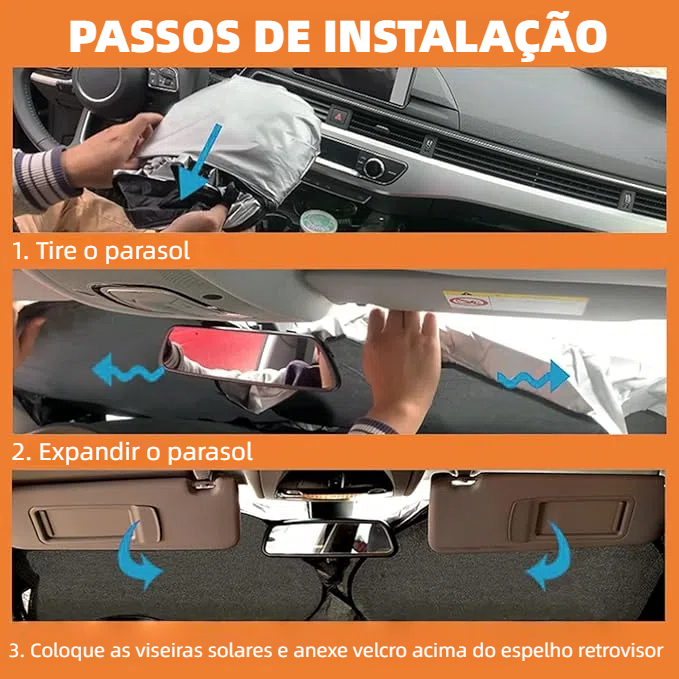 PASSOS DE INSTALAÇÃO

1. Tire o parasol

2. Expandir o parasol

3. Coloque as viseiras solares e anexe velcro acima do espelho retrovisor