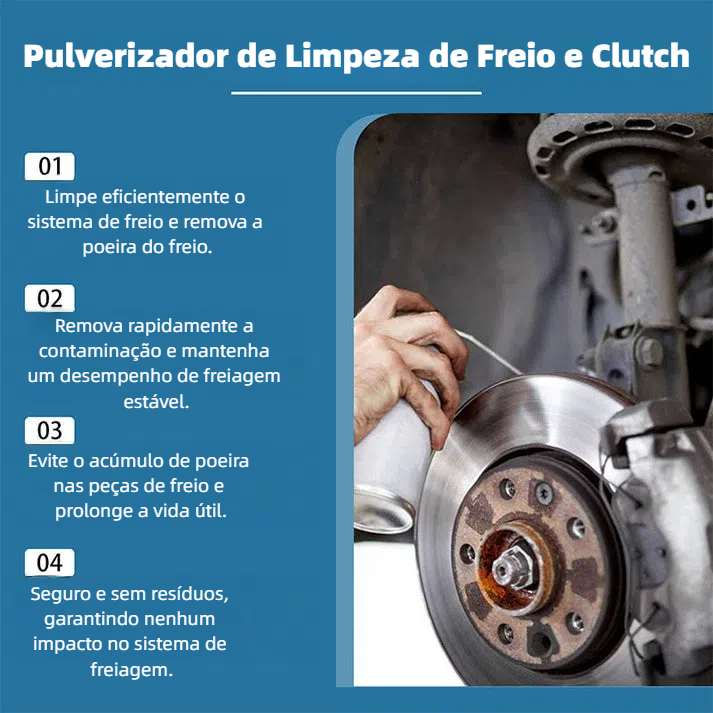 Pulverizador de Limpeza de Freio e Clutch

01
Limpe eficientemente o sistema de freio e remova a poeira do freio.

02
Remova rapidamente a contaminação e mantenha um desempenho de freiagem estável.

03
Evite o acúmulo de poeira nas peças de freio e prolonge a vida útil.

04
Seguro e sem resíduos, garantindo nenhum impacto no sistema de freiagem.